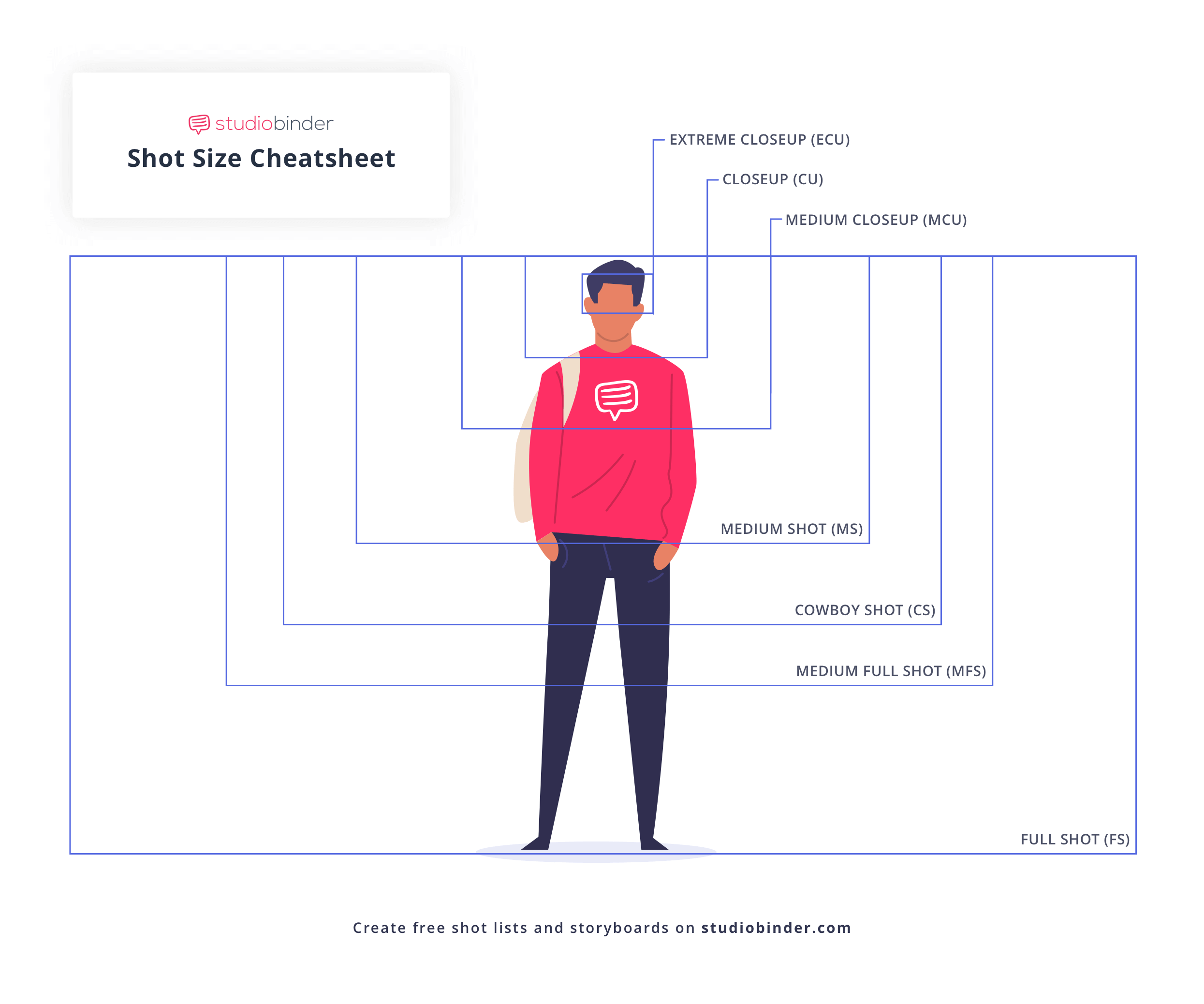 studiobinder
Shot Size Cheatsheet

EXTREME CLOSEUP (ECU)
CLOSEUP (CU)
MEDIUM CLOSEUP (MCU)
MEDIUM SHOT (MS)
COWBOY SHOT (CS)
MEDIUM FULL SHOT (MFS)
FULL SHOT (FS)

Create free shot lists and storyboards on studiobinder.com